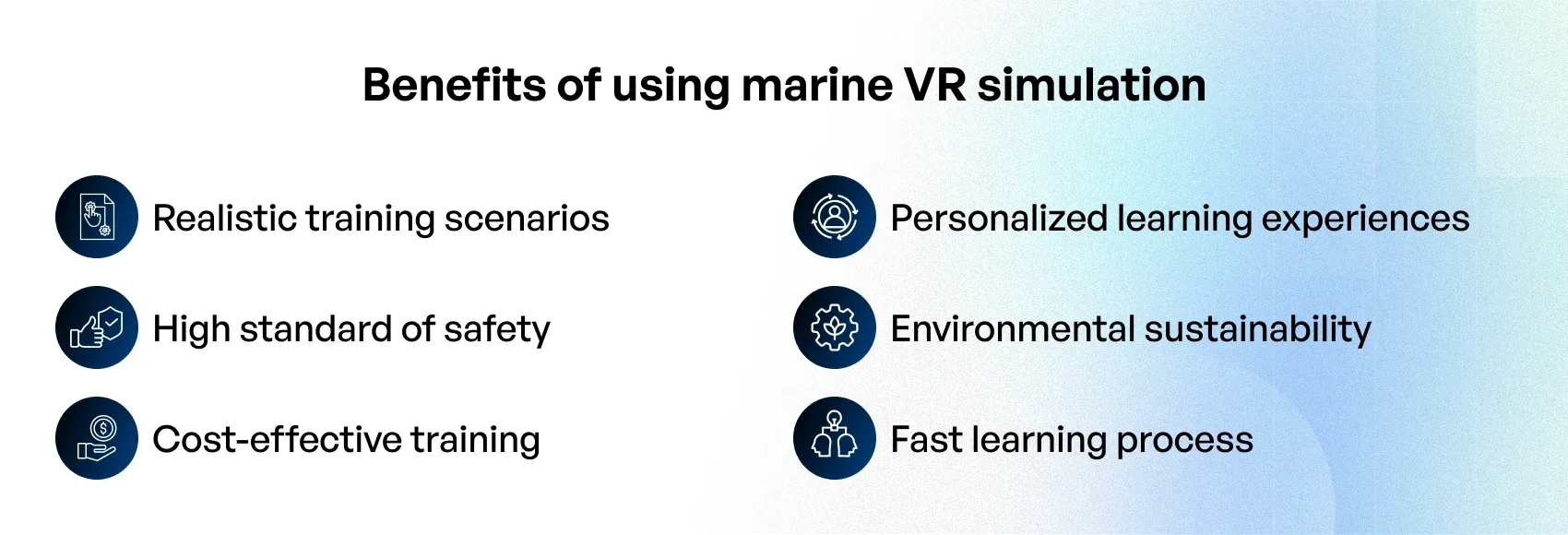 Benefits of using marine VR simulation

Realistic training scenarios

High standard of safety

Cost-effective training

Personalized learning experiences

Environmental sustainability

Fast learning process