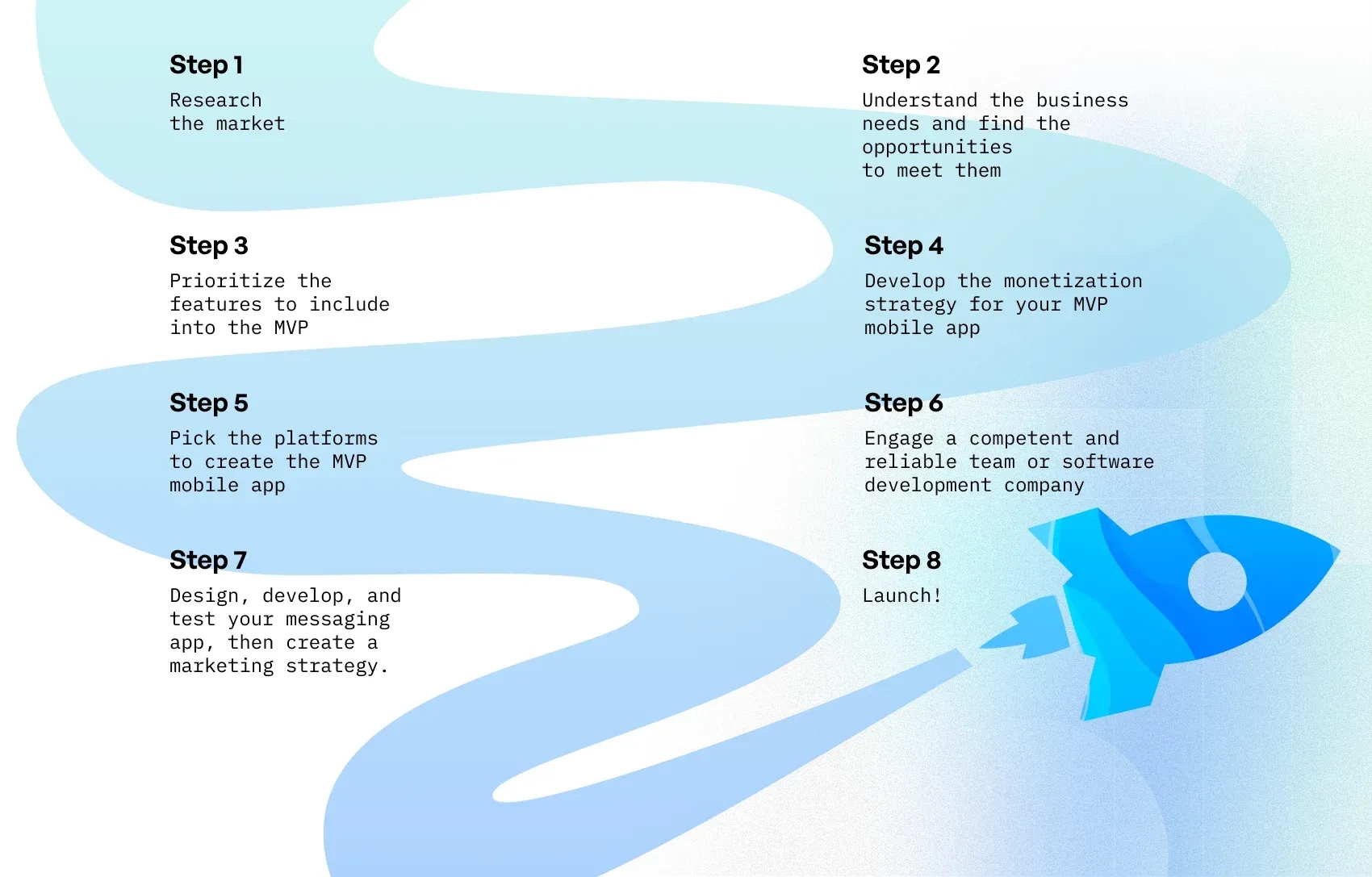 Step 1
Research the market

Step 2
Understand the business needs and find the opportunities to meet them

Step 3
Prioritize the features to include into the MVP

Step 4
Develop the monetization strategy for your MVP mobile app

Step 5
Pick the platforms to create the MVP mobile app

Step 6
Engage a competent and reliable team or software development company

Step 7
Design, develop, and test your messaging app, then create a marketing strategy.

Step 8
Launch!